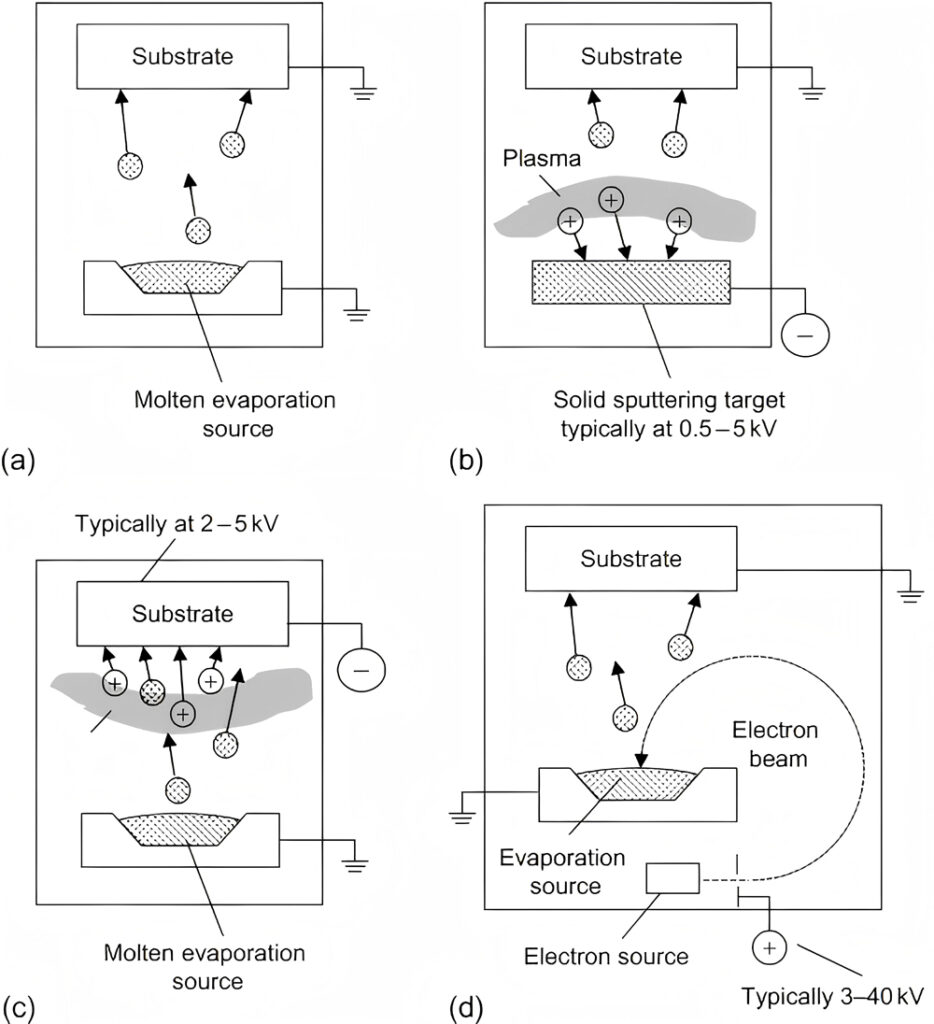 Substrate

Molten evaporation source

(a)

Substrate

Plasma

+ + +

−

Solid sputtering target typically at 0.5 – 5 kV

(b)

Typically at 2 – 5 kV

Substrate

−

+ + +

Molten evaporation source

(c)

Substrate

Electron beam

Evaporation source

Electron source

+

Typically 3–40 kV

(d)